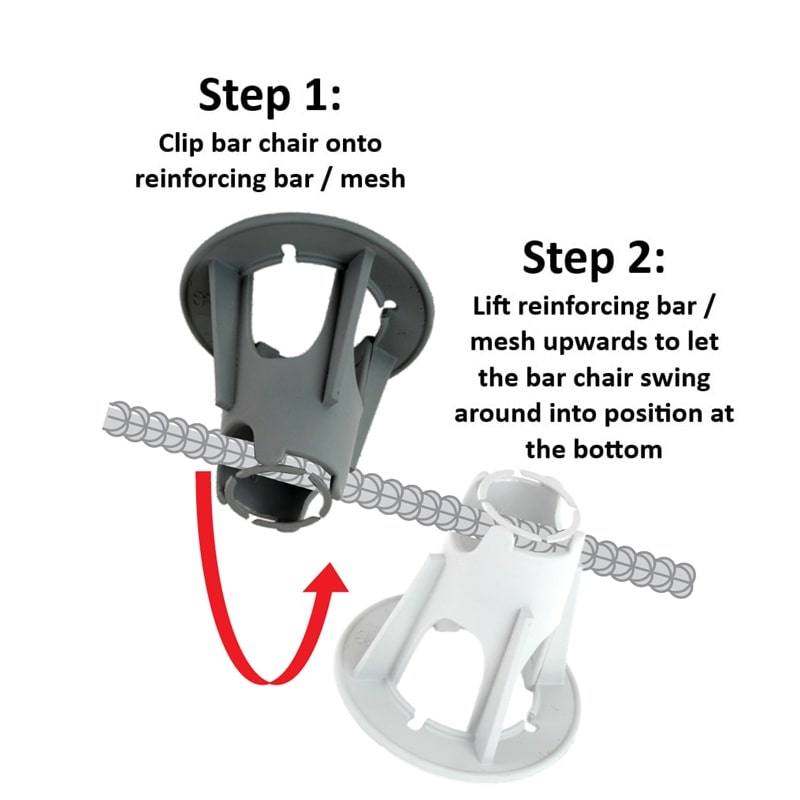 Step 1:
Clip bar chair onto reinforcing bar / mesh

Step 2:
Lift reinforcing bar / mesh upwards to let the bar chair swing around into position at the bottom