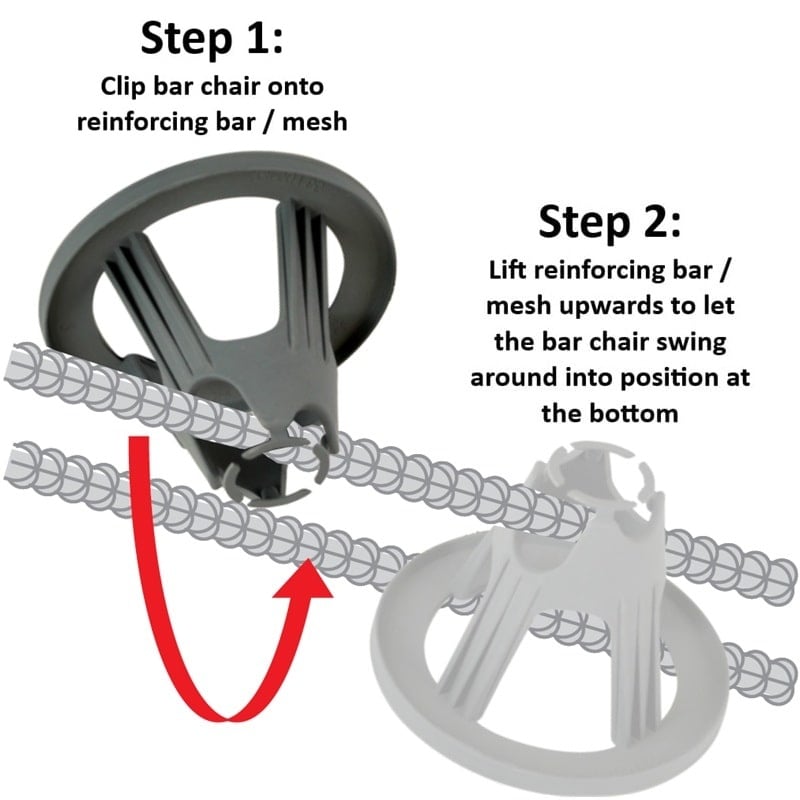 Step 1:
Clip bar chair onto reinforcing bar / mesh

Step 2:
Lift reinforcing bar / mesh upwards to let the bar chair swing around into position at the bottom