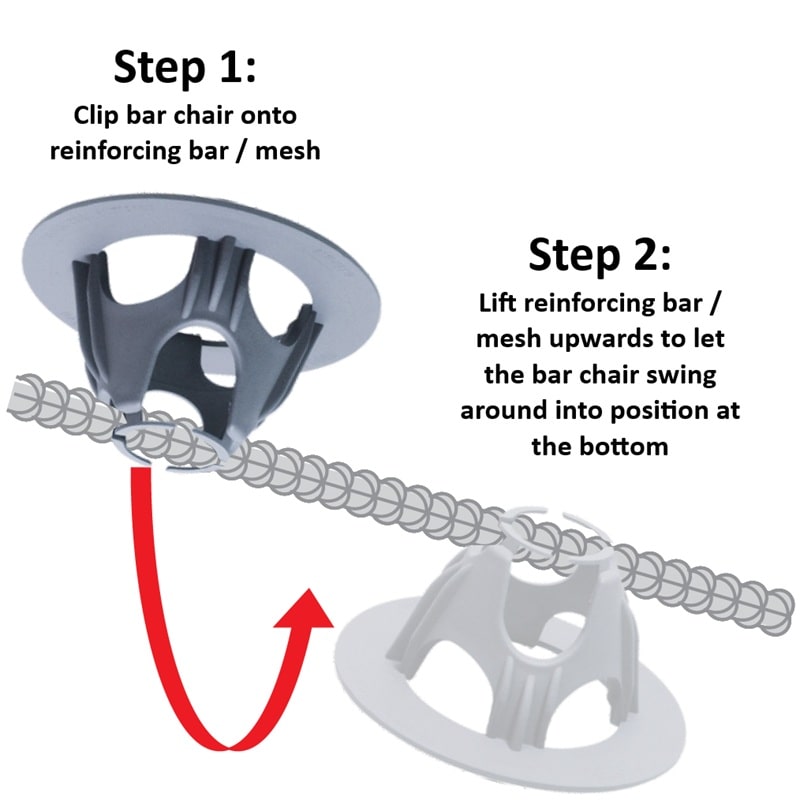 Step 1:
Clip bar chair onto reinforcing bar / mesh

Step 2:
Lift reinforcing bar / mesh upwards to let the bar chair swing around into position at the bottom